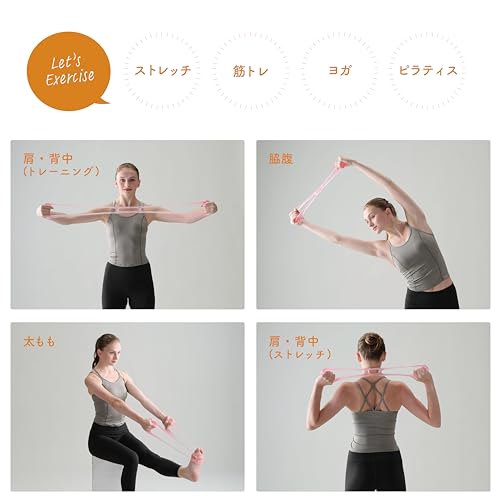 Let's Exercise

ストレッチ

筋トレ

ヨガ

ピラティス

肩・背中
(トレーニング)

脇腹

太もも

肩・背中
(ストレッチ)