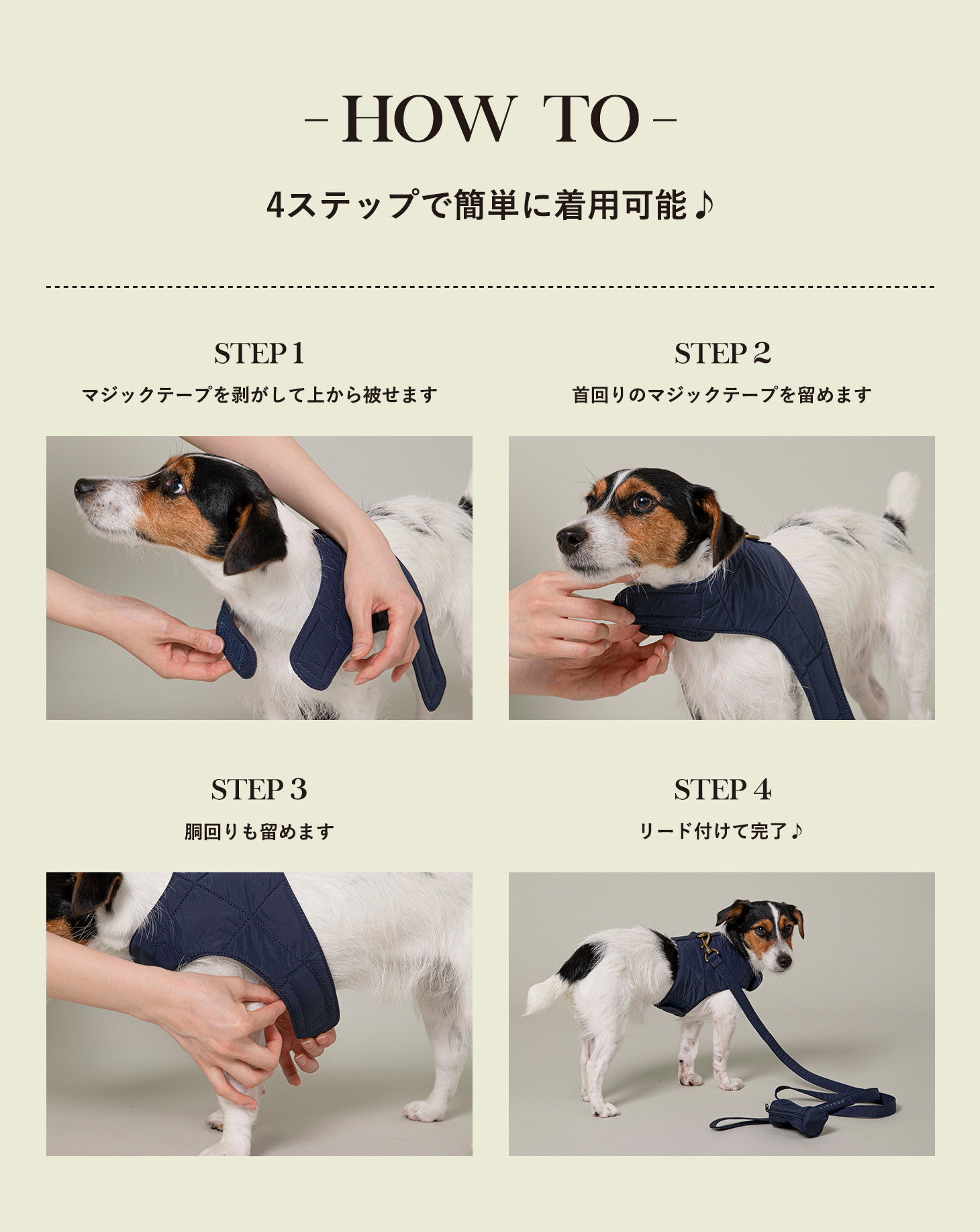 - HOW TO -

4ステップで簡単に着用可能♪

STEP 1

マジックテープを剥がして上から被せます

STEP 2

首回りのマジックテープを留めます

STEP 3

胴回りも留めます

STEP 4

リード付けて完了♪