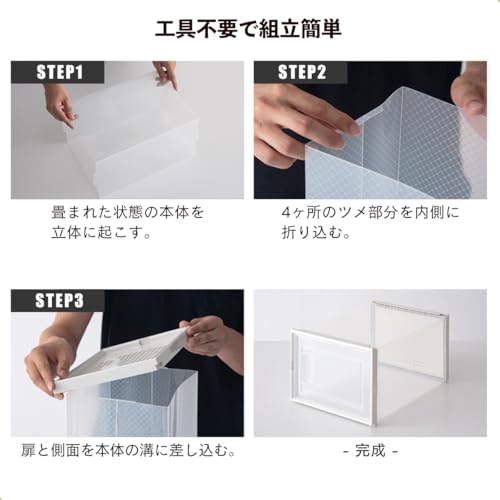 工具不要で組立簡単

STEP1

畳まれた状態の本体を立体に起こす。

STEP2

4ヶ所のツメ部分を内側に折り込む。

STEP3

扉と側面を本体の溝に差し込む。

- 完成 -