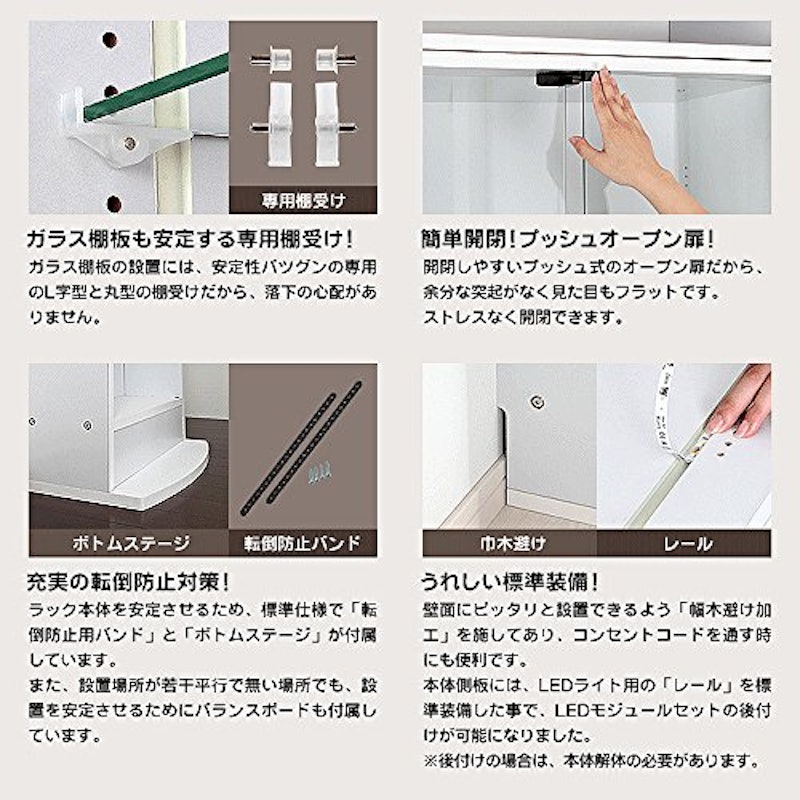 専用棚受け

ガラス棚板も安定する専用棚受け!

ガラス棚板の設置には、安定性バツグンの専用のL字型と丸型の棚受けだから、落下の心配がありません。

簡単開閉!プッシュオープン扉!

開閉しやすいプッシュ式のオープン扉だから、余分な突起がなく見た目もフラットです。
ストレスなく開閉できます。

ボトムステージ

転倒防止バンド

充実の転倒防止対策!

ラック本体を安定させるため、標準仕様で「転倒防止用バンド」と「ボトムステージ」が付属しています。
また、設置場所が若干平行で無い場所でも、設置を安定させるためにバランスボードも付属しています。

巾木避け

レール

うれしい標準装備!

壁面にピッタリと設置できるよう「幅木避け加工」を施してあり、コンセントコードを通す時にも便利です。
本体側板には、LEDライト用の「レール」を標準装備した事で、LEDモジュールセットの後付けが可能になりました。
※後付けの場合は、本体解体の必要があります。