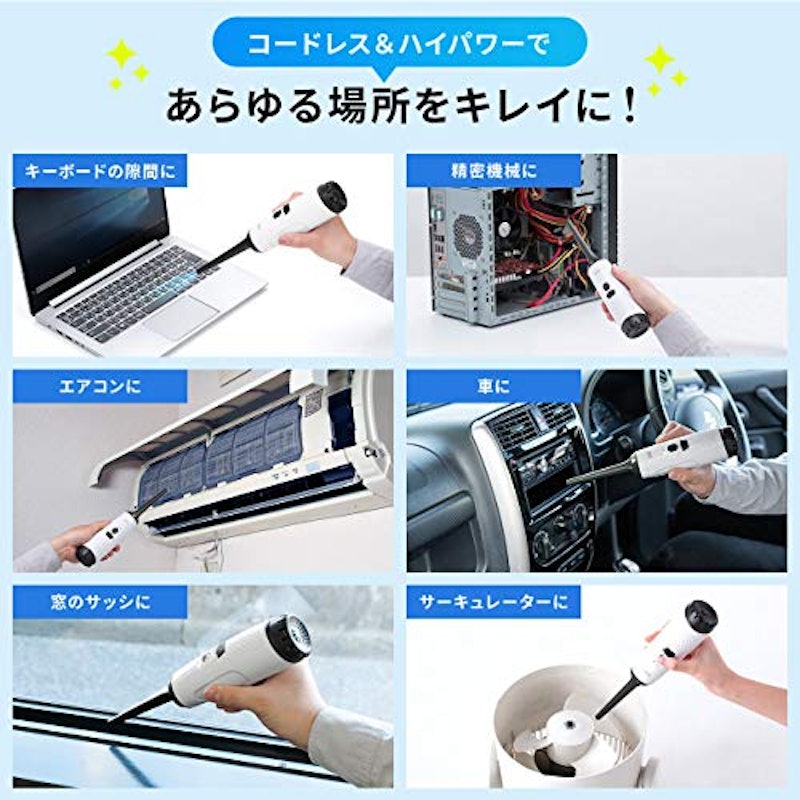 コードレス＆ハイパワーで
あらゆる場所をキレイに！

キーボードの隙間に

精密機械に

エアコンに

車に

窓のサッシに

サーキュレーターに