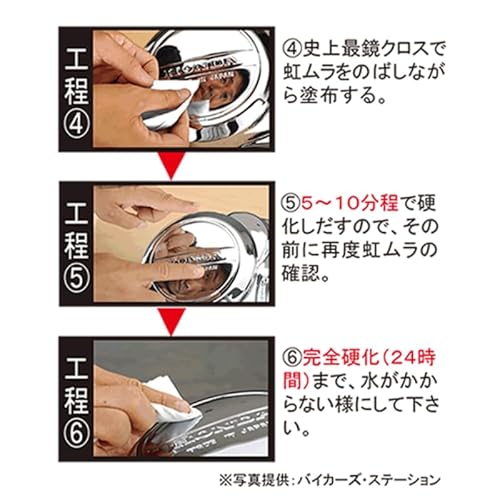 工程④

④史上最鏡クロスで虹ムラをのばしながら塗布する。

工程⑤

⑤5～10分程で硬化しだすので、その前に再度虹ムラの確認。

工程⑥

⑥完全硬化(24時間)まで、水がかからない様にして下さい。

※写真提供:バイカーズ・ステーション