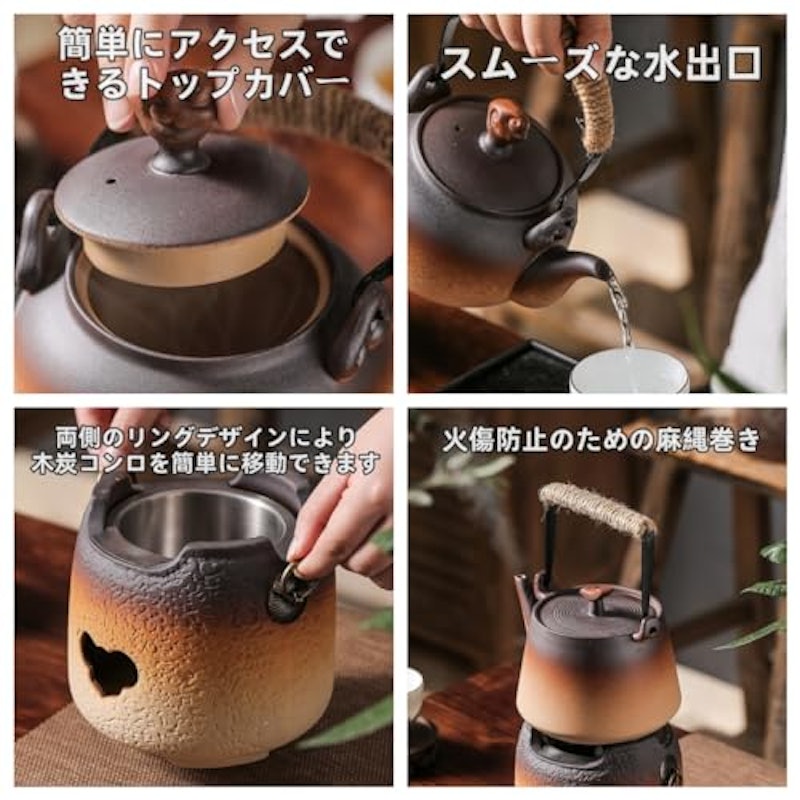 簡単にアクセスできるトップカバー

スムーズな水出口

両側のリングデザインにより木炭コンロを簡単に移動できます

火傷防止のための麻縄巻き