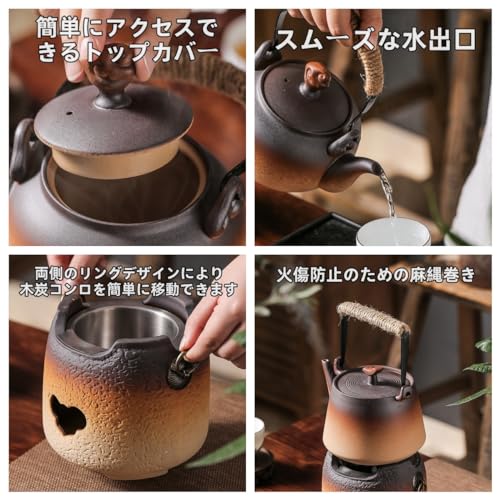 簡単にアクセスできるトップカバー

スムーズな水出口

両側のリングデザインにより木炭コンロを簡単に移動できます

火傷防止のための麻縄巻き