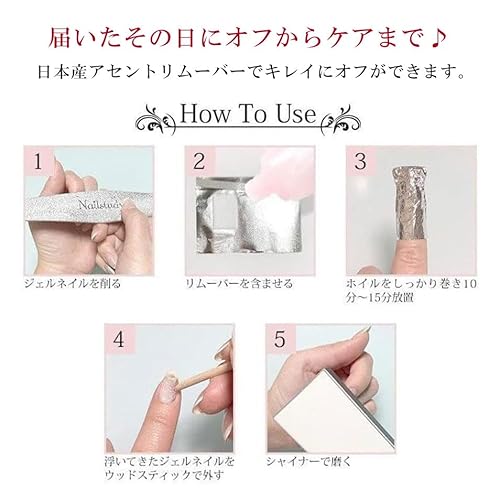 届いたその日にオフからケアまで♪

日本産アセントリムーバーでキレイにオフができます。

How To Use

1
Nailstudy
ジェルネイルを削る

2
リムーバーを含ませる

3
ホイルをしっかり巻き10分〜15分放置

4
浮いてきたジェルネイルをウッドスティックで外す

5
シャイナーで磨く