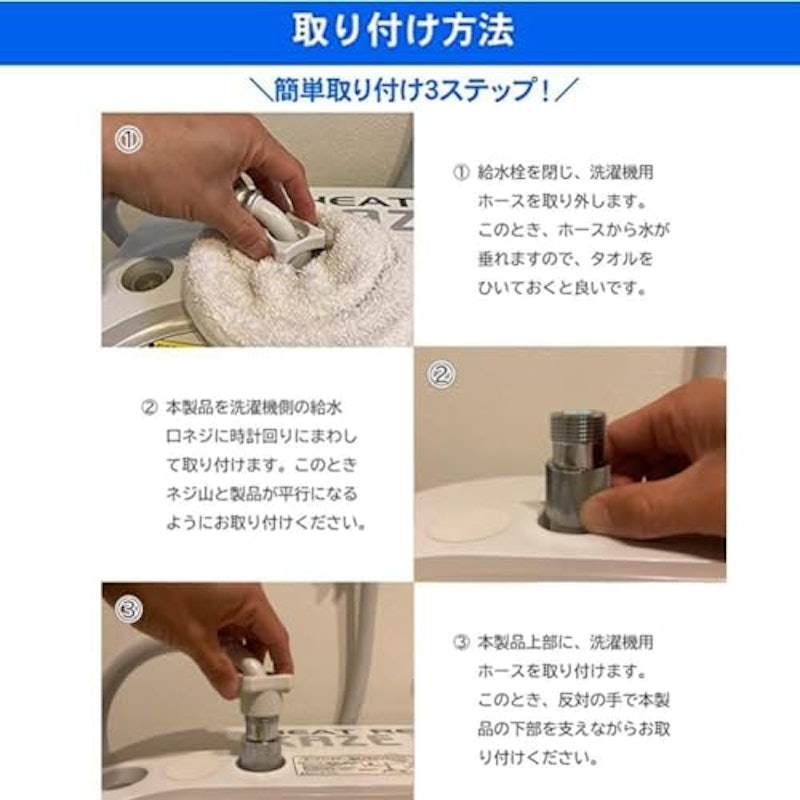 取り付け方法

＼簡単取り付け3ステップ！／

①

① 給水栓を閉じ、洗濯機用ホースを取り外します。このとき、ホースから水が垂れますので、タオルをひいておくと良いです。

② 本製品を洗濯機側の給水口ネジに時計回りにまわして取り付けます。このときネジ山と製品が平行になるようにお取り付けください。

②

③

③ 本製品上部に、洗濯機用ホースを取り付けます。このとき、反対の手で本製品の下部を支えながらお取り付けください。