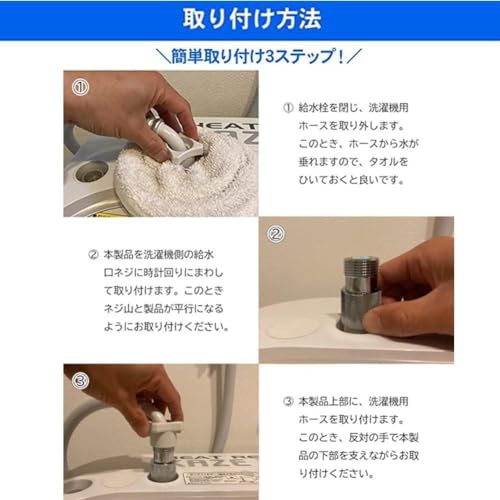 取り付け方法

＼簡単取り付け3ステップ！／

①

① 給水栓を閉じ、洗濯機用ホースを取り外します。このとき、ホースから水が垂れますので、タオルをひいておくと良いです。

② 本製品を洗濯機側の給水口ネジに時計回りにまわして取り付けます。このときネジ山と製品が平行になるようにお取り付けください。

②

③

③ 本製品上部に、洗濯機用ホースを取り付けます。このとき、反対の手で本製品の下部を支えながらお取り付けください。