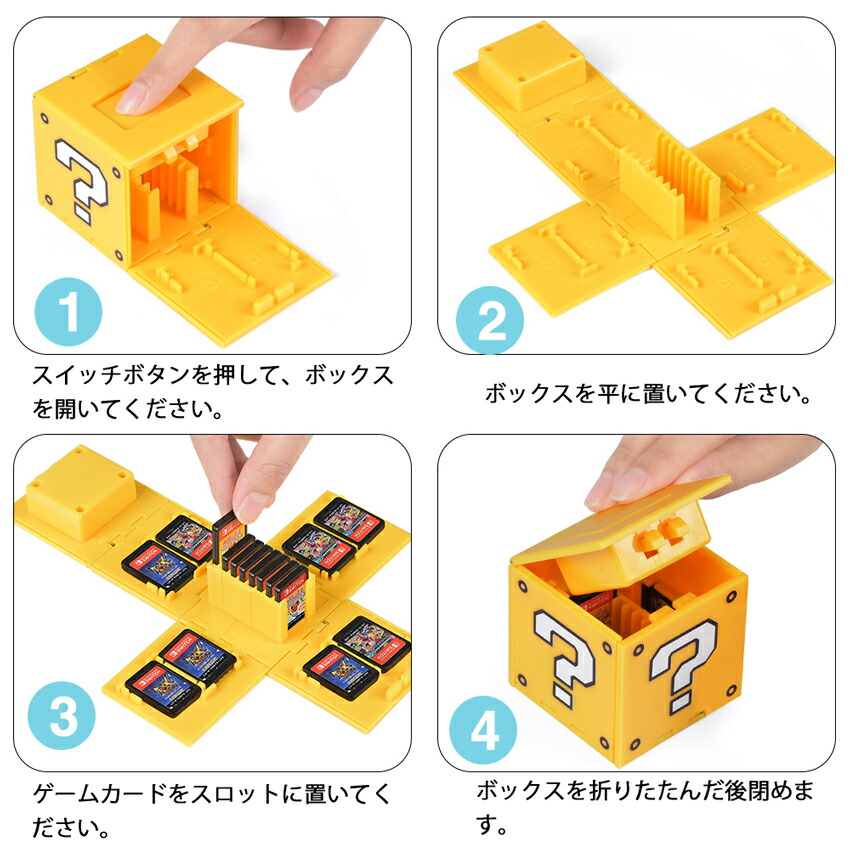 1

スイッチボタンを押して、ボックスを開いてください。

2

ボックスを平に置いてください。

3

ゲームカードをスロットに置いてください。

4

ボックスを折りたたんだ後閉めます。