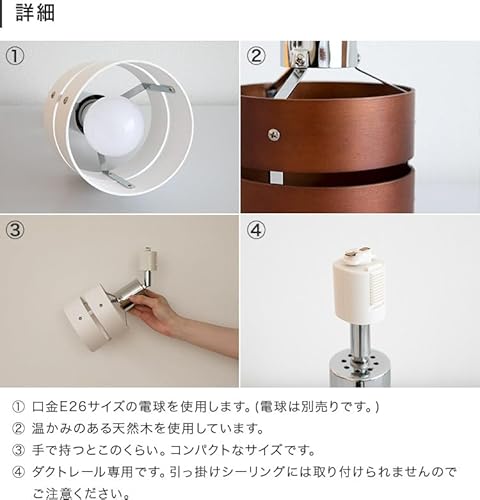 詳細

①

②

③

④

① 口金E26サイズの電球を使用します。(電球は別売りです。)

② 温かみのある天然木を使用しています。

③ 手で持つとこのくらい。コンパクトなサイズです。

④ ダクトレール専用です。引っ掛けシーリングには取り付けられませんのでご注意ください。