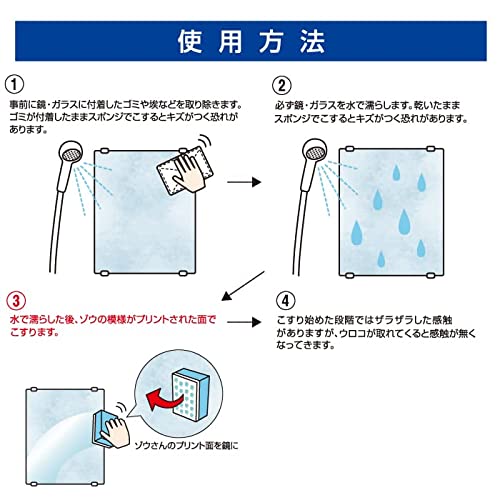 使用方法

①
事前に鏡・ガラスに付着したゴミや埃などを取り除きます。ゴミが付着したままスポンジでこするとキズがつく恐れがあります。

②
必ず鏡・ガラスを水で濡らします。乾いたままスポンジでこするとキズがつく恐れがあります。

③
水で濡らした後、ゾウの模様がプリントされた面でこすります。

ゾウさんのプリント面を鏡に

④
こすり始めた段階ではザラザラした感触がありますが、ウロコが取れてくると感触が無くなってきます。