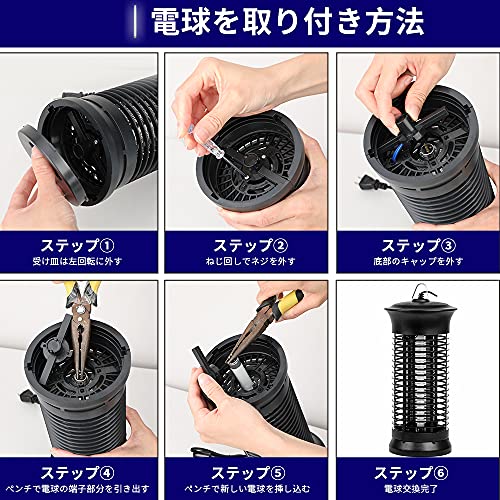 電球を取り付き方法

ステップ①
受け皿は左回転に外す

ステップ②
ねじ回しでネジを外す

ステップ③
底部のキャップを外す

ステップ④
ペンチで電球の端子部分を引き出す

ステップ⑤
ペンチで新しい電球を挿し込む

ステップ⑥
電球交換完了