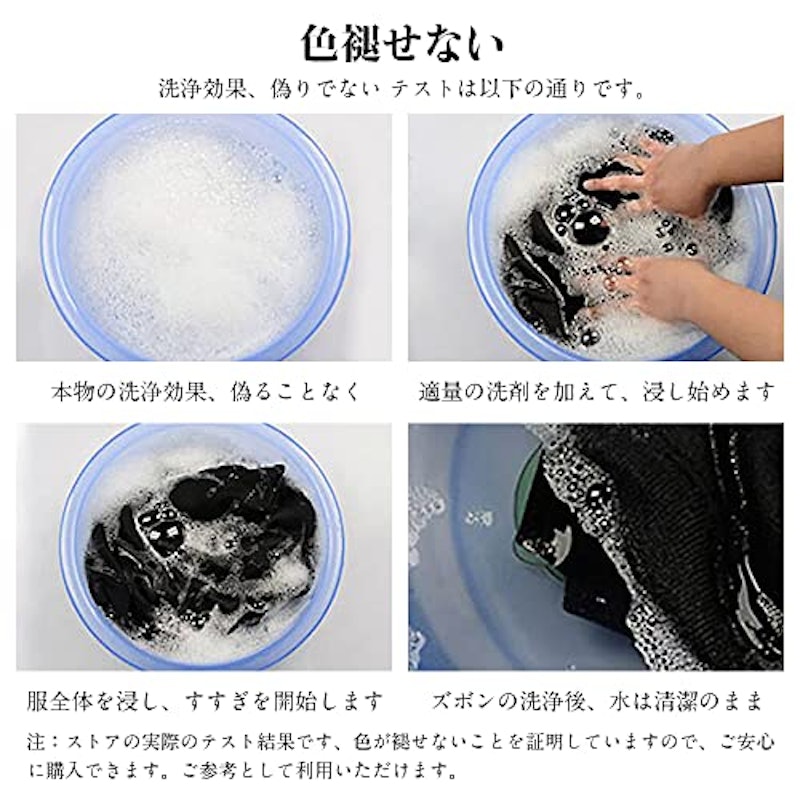 色褪せない

洗浄効果、偽りでない テストは以下の通りです。

本物の洗浄効果、偽ることなく

適量の洗剤を加えて、浸し始めます

服全体を浸し、すすぎを開始します

ズボンの洗浄後、水は清潔のまま

注：ストアの実際のテスト結果です、色が褪せないことを証明していますので、ご安心に購入できます。ご参考として利用いただけます。