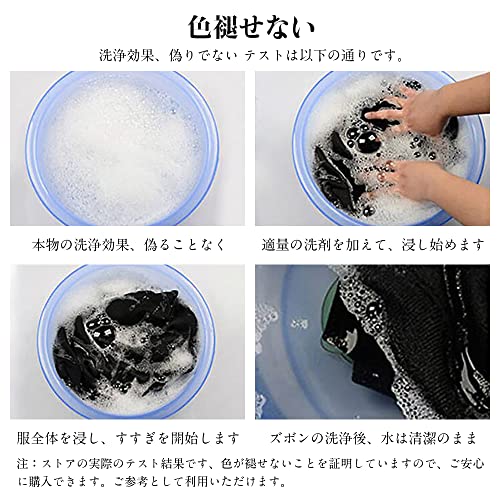 色褪せない

洗浄効果、偽りでない テストは以下の通りです。

本物の洗浄効果、偽ることなく

適量の洗剤を加えて、浸し始めます

服全体を浸し、すすぎを開始します

ズボンの洗浄後、水は清潔のまま

注：ストアの実際のテスト結果です、色が褪せないことを証明していますので、ご安心に購入できます。ご参考として利用いただけます。