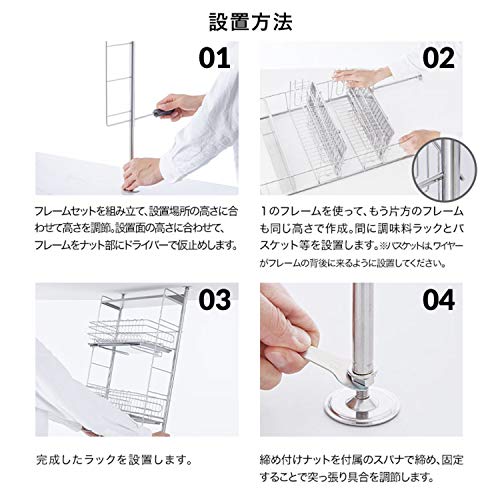 設置方法

01

フレームセットを組み立て、設置場所の高さに合わせて高さを調節。設置面の高さに合わせて、フレームをナット部にドライバーで仮止めします。

02

1のフレームを使って、もう片方のフレームも同じ高さで作成。間に調味料ラックとバスケット等を設置します。※バスケットは、ワイヤーがフレームの背後に来るように設置してください。

03

完成したラックを設置します。

04

締め付けナットを付属のスパナで締め、固定することで突っ張り具合を調節します。