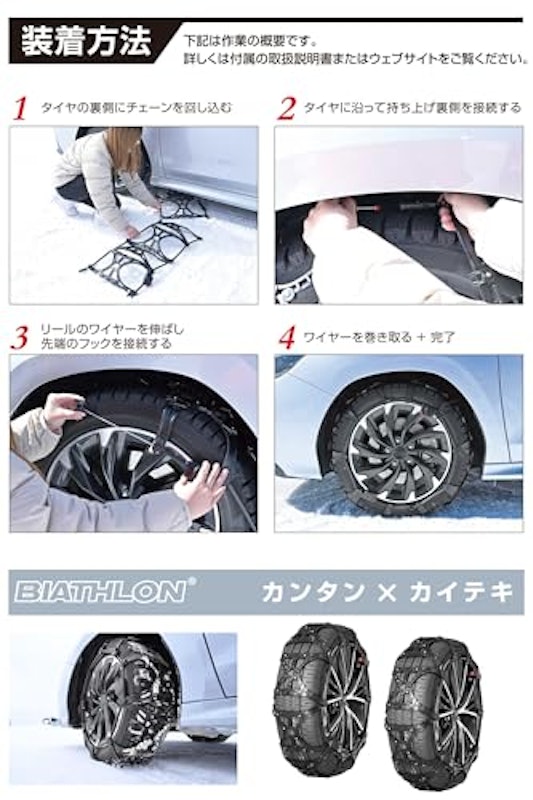 装着方法

下記は作業の概要です。
詳しくは付属の取扱説明書またはウェブサイトをご覧ください。

1 タイヤの裏側にチェーンを回し込む

2 タイヤに沿って持ち上げ裏側を接続する

3 リールのワイヤーを伸ばし先端のフックを接続する

4 ワイヤーを巻き取る ＋ 完了

BIATHLON®

カンタン × カイテキ