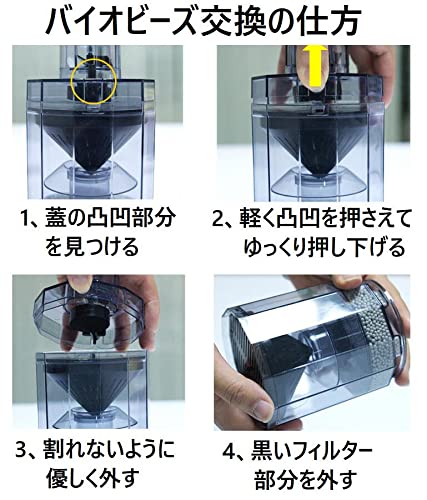 バイオビーズ交換の仕方

1、蓋の凸凹部分を見つける

2、軽く凸凹を押さえてゆっくり押し下げる

3、割れないように優しく外す

4、黒いフィルター部分を外す