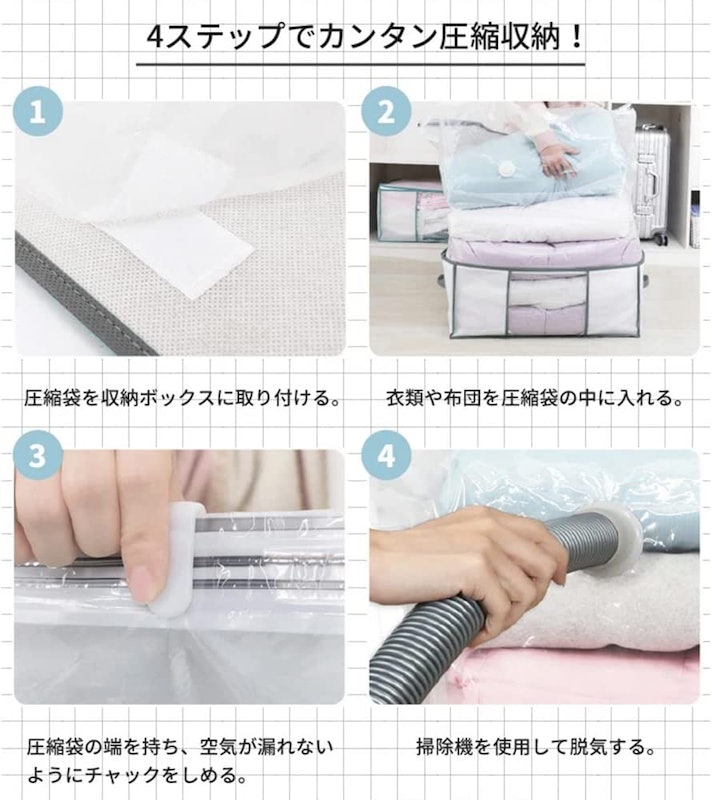 4ステップでカンタン圧縮収納！

1

圧縮袋を収納ボックスに取り付ける。

2

衣類や布団を圧縮袋の中に入れる。

3

圧縮袋の端を持ち、空気が漏れないようにチャックをしめる。

4

掃除機を使用して脱気する。