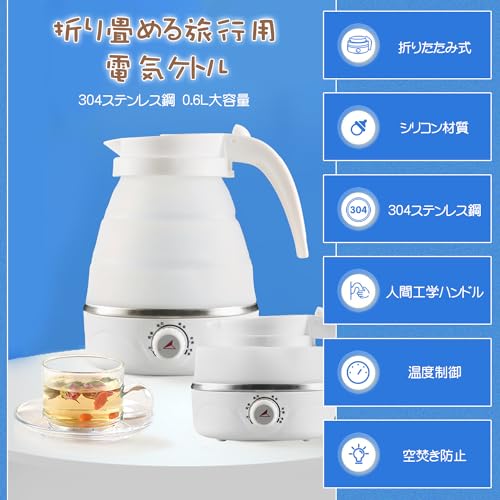 折り畳める旅行用
電気ケトル

304ステンレス鋼 0.6L大容量

折りたたみ式

シリコン材質

304

304ステンレス鋼

人間工学ハンドル

温度制御

空焚き防止