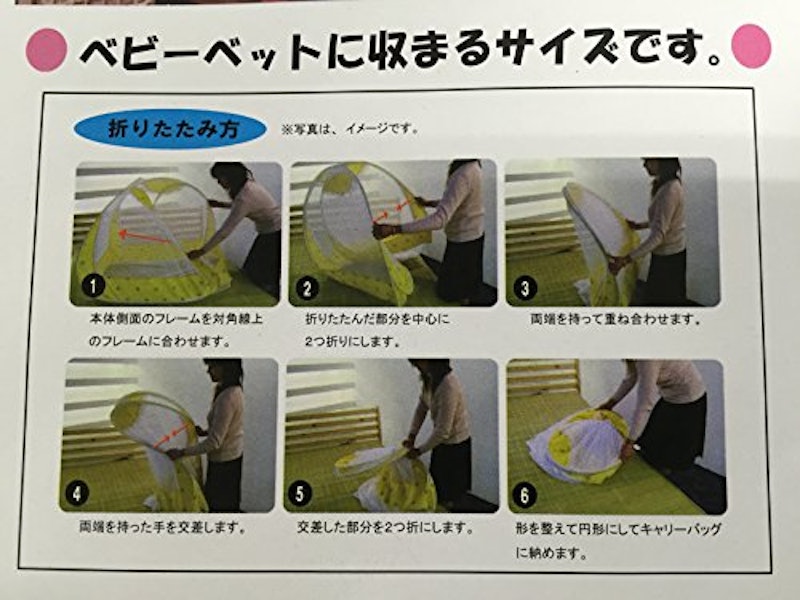 ベビーベットに収まるサイズです。

折りたたみ方

※写真は、イメージです。

1
本体側面のフレームを対角線上のフレームに合わせます。

2
折りたたんだ部分を中心に2つ折りにします。

3
両端を持って重ね合わせます。

4
両端を持った手を交差します。

5
交差した部分を2つ折にします。

6
形を整えて円形にしてキャリーバッグに納めます。