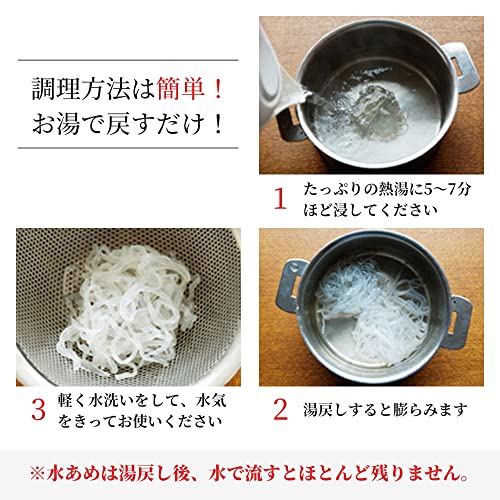 調理方法は簡単！
お湯で戻すだけ！

1 たっぷりの熱湯に5〜7分ほど浸してください

2 湯戻しすると膨らみます

3 軽く水洗いをして、水気をきってお使いください

※水あめは湯戻し後、水で流すとほとんど残りません。