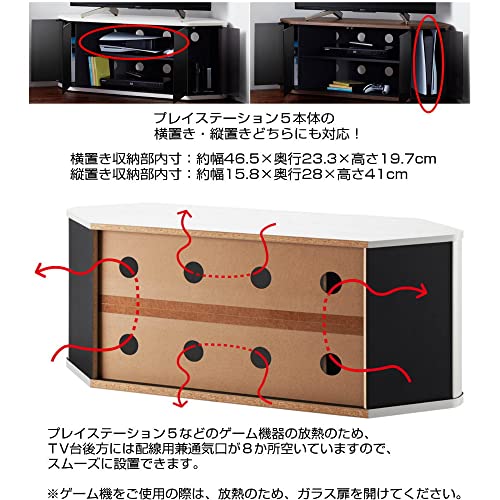 プレイステーション５本体の
横置き・縦置きどちらにも対応！

横置き収納部内寸：約幅46.5×奥行23.3×高さ19.7cm
縦置き収納部内寸：約幅15.8×奥行28×高さ41cm

プレイステーション５などのゲーム機器の放熱のため、
TV台後方には配線用兼通気口が８か所空いていますので、
スムーズに設置できます。

※ゲーム機をご使用の際は、放熱のため、ガラス扉を開けてください。