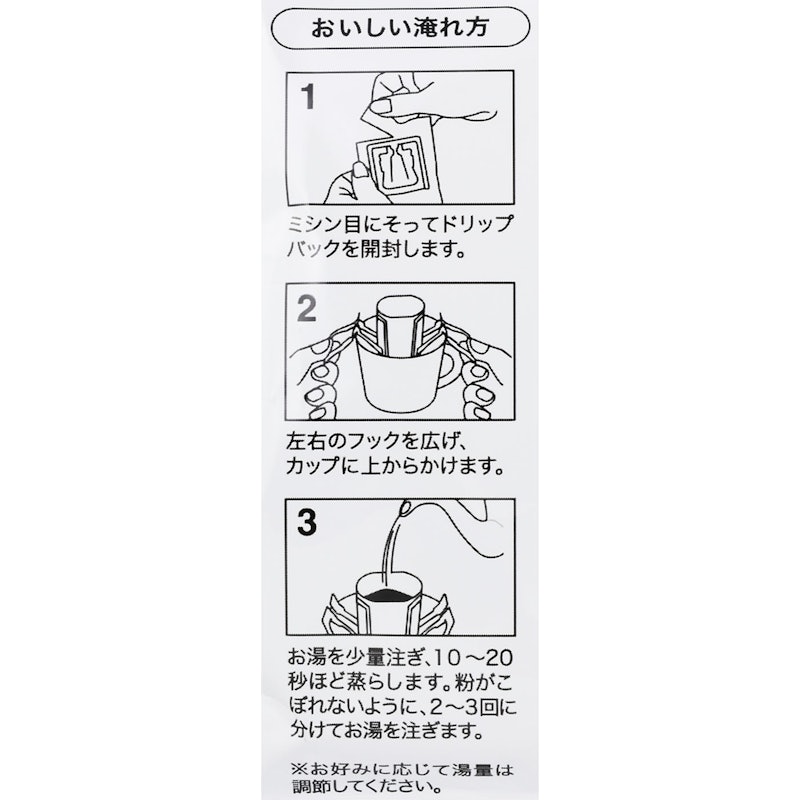 おいしい淹れ方

1

ミシン目にそってドリップバックを開封します。

2

左右のフックを広げ、カップに上からかけます。

3

お湯を少量注ぎ、10～20秒ほど蒸らします。粉がこぼれないように、2～3回に分けてお湯を注ぎます。

※お好みに応じて湯量は調節してください。