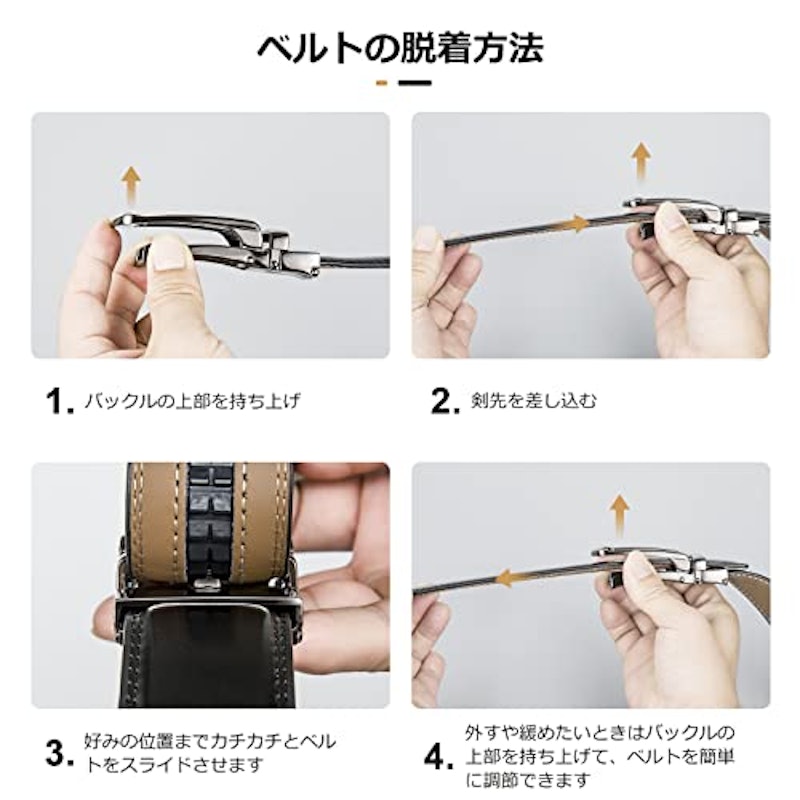 ベルトの脱着方法

1. バックルの上部を持ち上げ

2. 剣先を差し込む

3. 好みの位置までカチカチとベルトをスライドさせます

4. 外すや緩めたいときはバックルの上部を持ち上げて、ベルトを簡単に調節できます