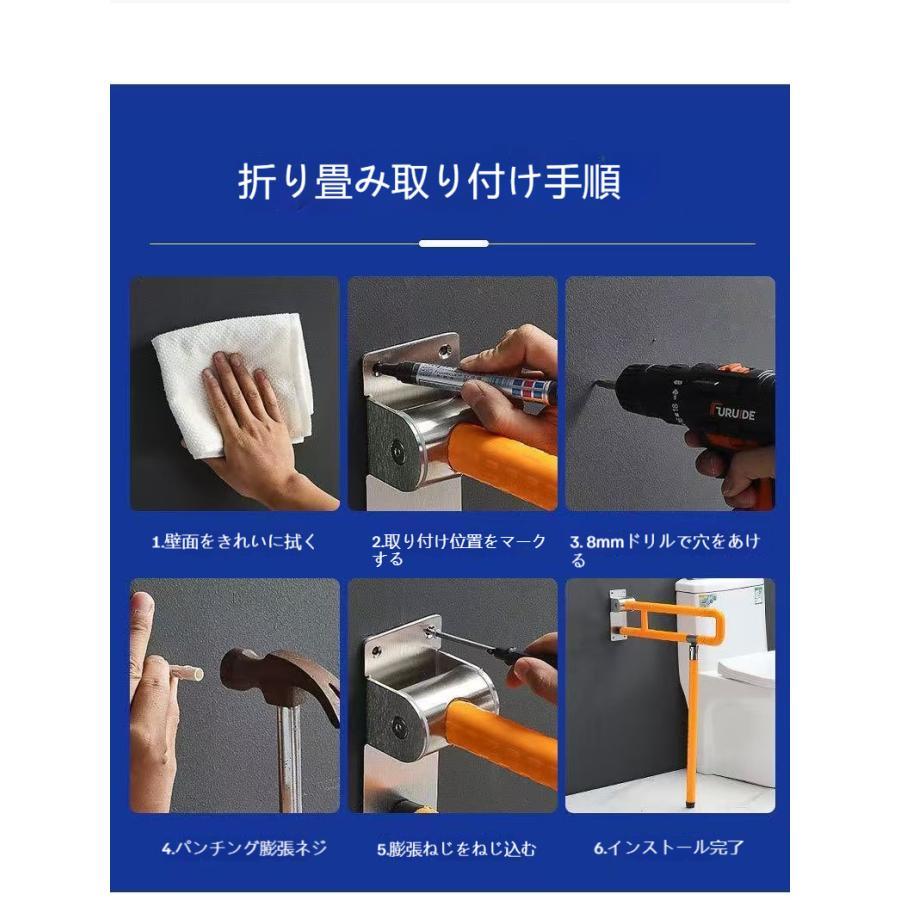 折り畳み取り付け手順

FURUIDE

1.壁面をきれいに拭く

2.取り付け位置をマークする

3. 8mmドリルで穴をあける

4.パンチング膨張ネジ

5.膨張ねじをねじ込む

6.インストール完了