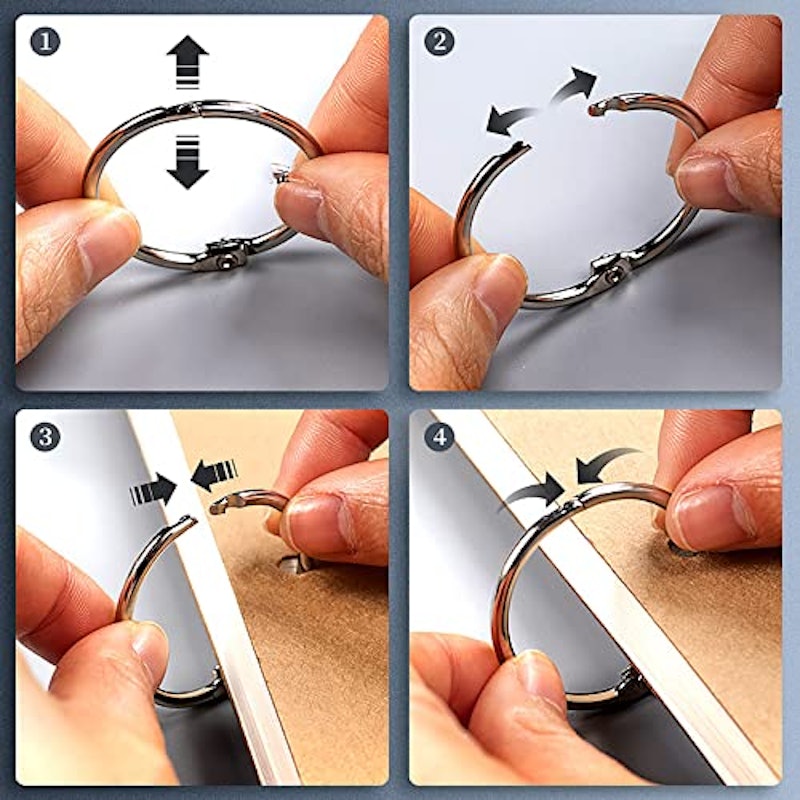 1

2

3

4