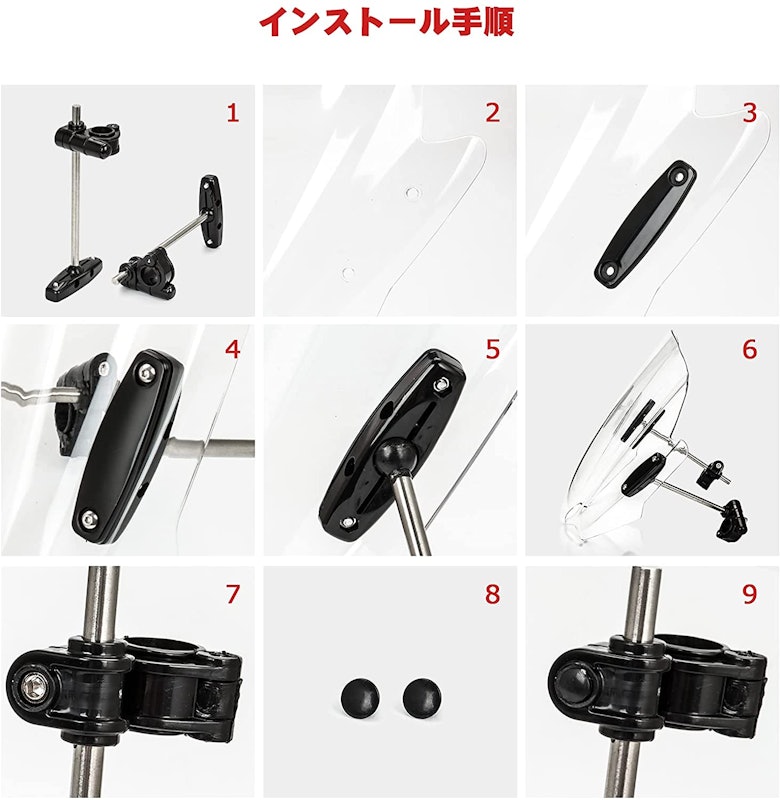 インストール手順

1

2

3

4

5

6

7

8

9