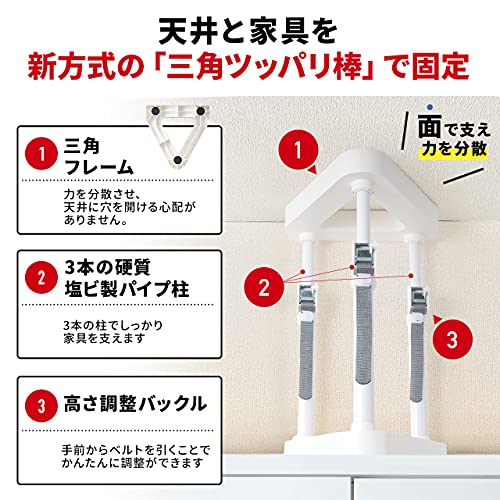 天井と家具を
新方式の「三角ツッパリ棒」で固定

1 三角フレーム

力を分散させ、天井に穴を開ける心配がありません。

2 3本の硬質塩ビ製パイプ柱

3本の柱でしっかり家具を支えます

3 高さ調整バックル

手前からベルトを引くことでかんたんに調整ができます

面で支え
力を分散

1

2

3