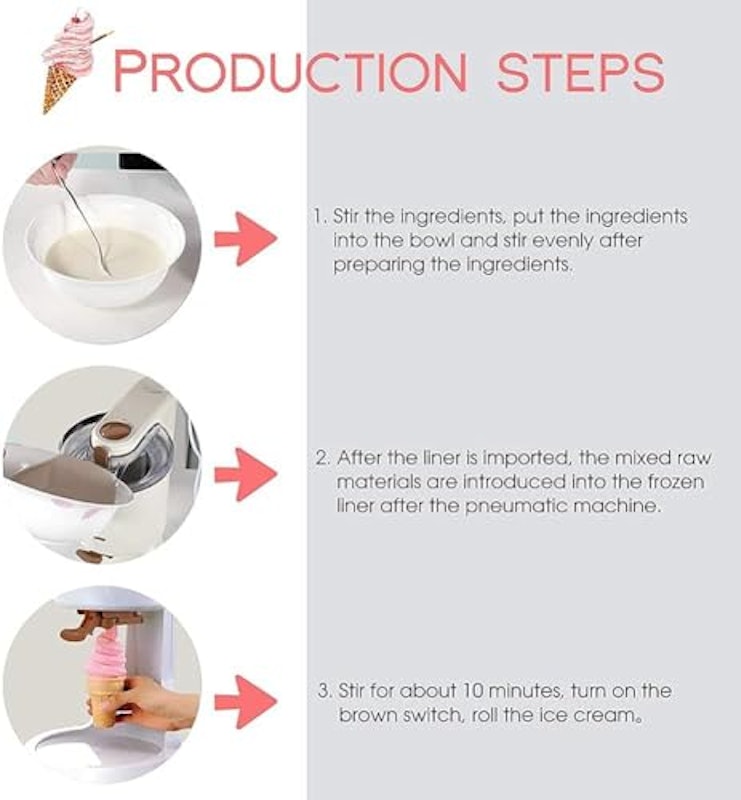 PRODUCTION STEPS

1. Stir the ingredients, put the ingredients into the bowl and stir evenly after preparing the ingredients.

2. After the liner is imported, the mixed raw materials are introduced into the frozen liner after the pneumatic machine.

3. Stir for about 10 minutes, turn on the brown switch, roll the ice cream。