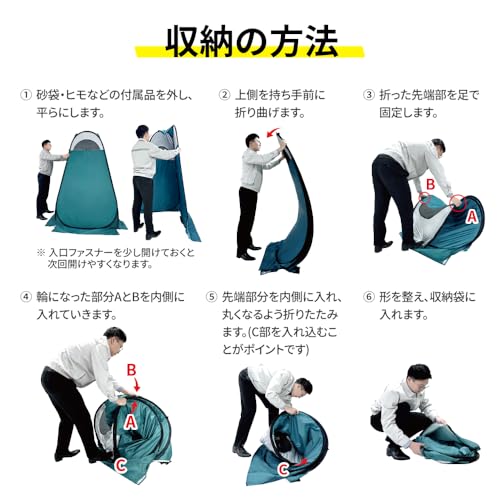 収納の方法

① 砂袋・ヒモなどの付属品を外し、平らにします。

※ 入口ファスナーを少し開けておくと次回開けやすくなります。

② 上側を持ち手前に折り曲げます。

③ 折った先端部を足で固定します。

B

A

④ 輪になった部分AとBを内側に入れていきます。

B

A

C

⑤ 先端部分を内側に入れ、丸くなるよう折りたたみます。(C部を入れ込むことがポイントです)

C

⑥ 形を整え、収納袋に入れます。