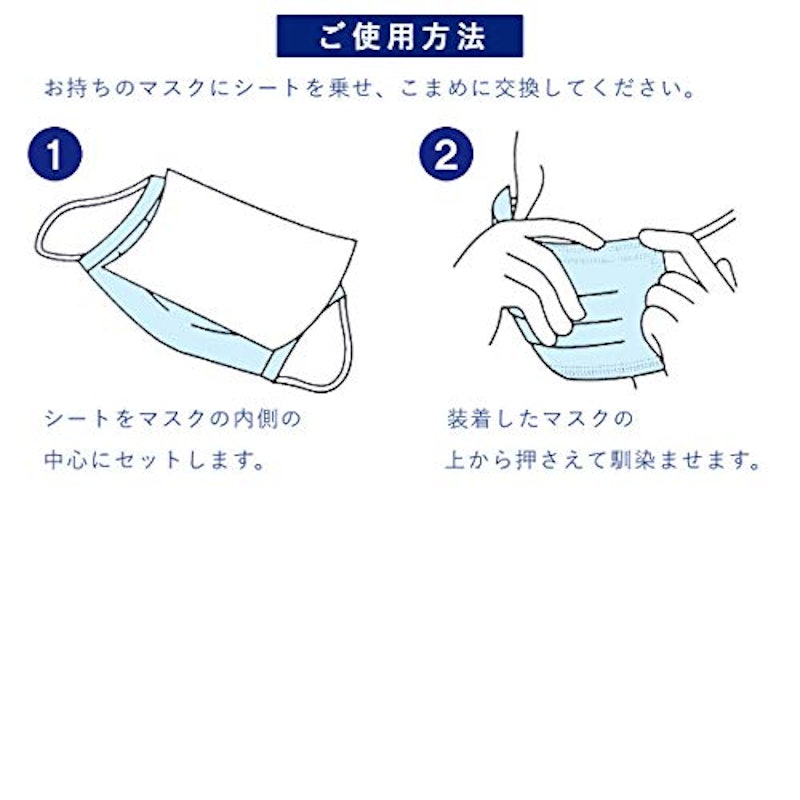 ご使用方法

お持ちのマスクにシートを乗せ、こまめに交換してください。

1

シートをマスクの内側の中心にセットします。

2

装着したマスクの上から押さえて馴染ませます。