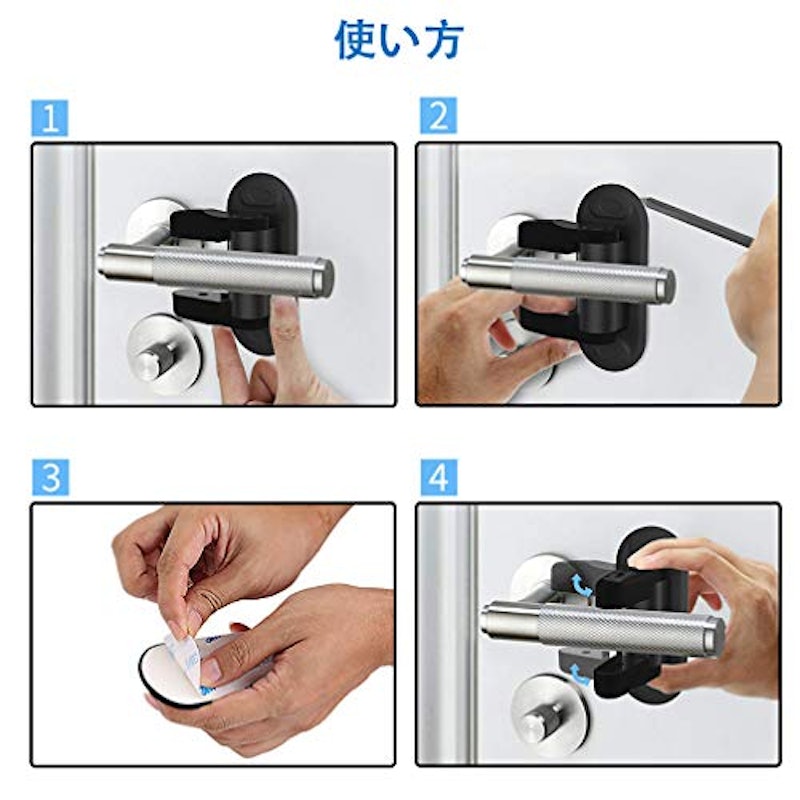 使い方

1

2

3

4