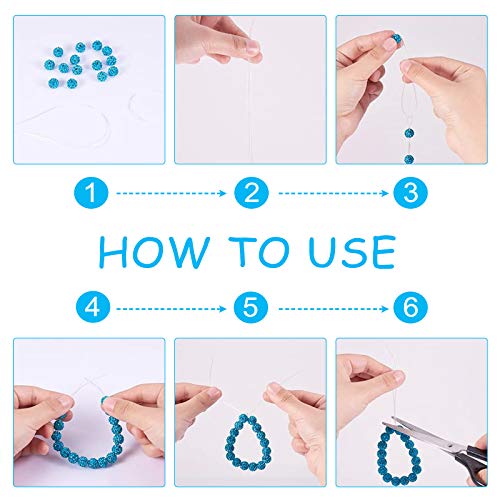 1
2
3

HOW TO USE

4
5
6