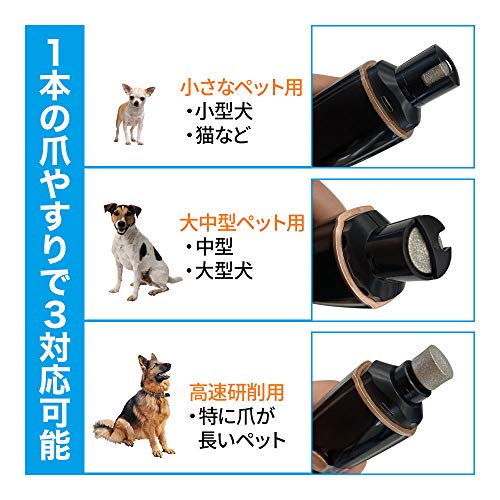 1本の爪やすりで3対応可能

小さなペット用
・小型犬
・猫など

大中型ペット用
・中型
・大型犬

高速研削用
・特に爪が長いペット