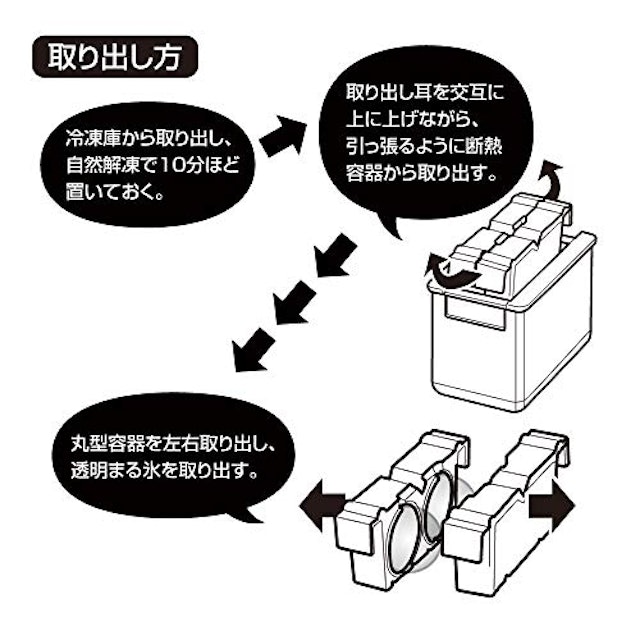 取り出し方

冷凍庫から取り出し、自然解凍で10分ほど置いておく。

取り出し耳を交互に上に上げながら、引っ張るように断熱容器から取り出す。

丸型容器を左右取り出し、透明まる氷を取り出す。