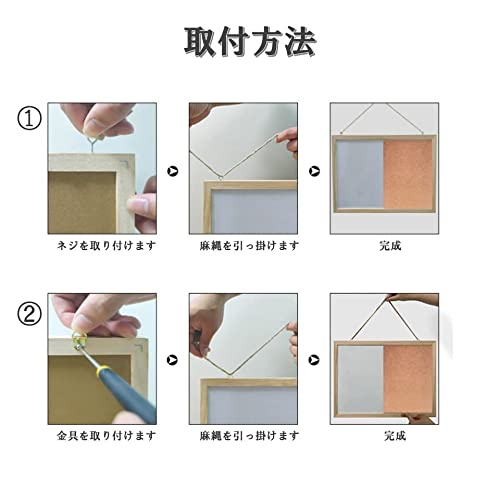 取付方法

①

ネジを取り付けます

麻縄を引っ掛けます

完成

②

金具を取り付けます

麻縄を引っ掛けます

完成