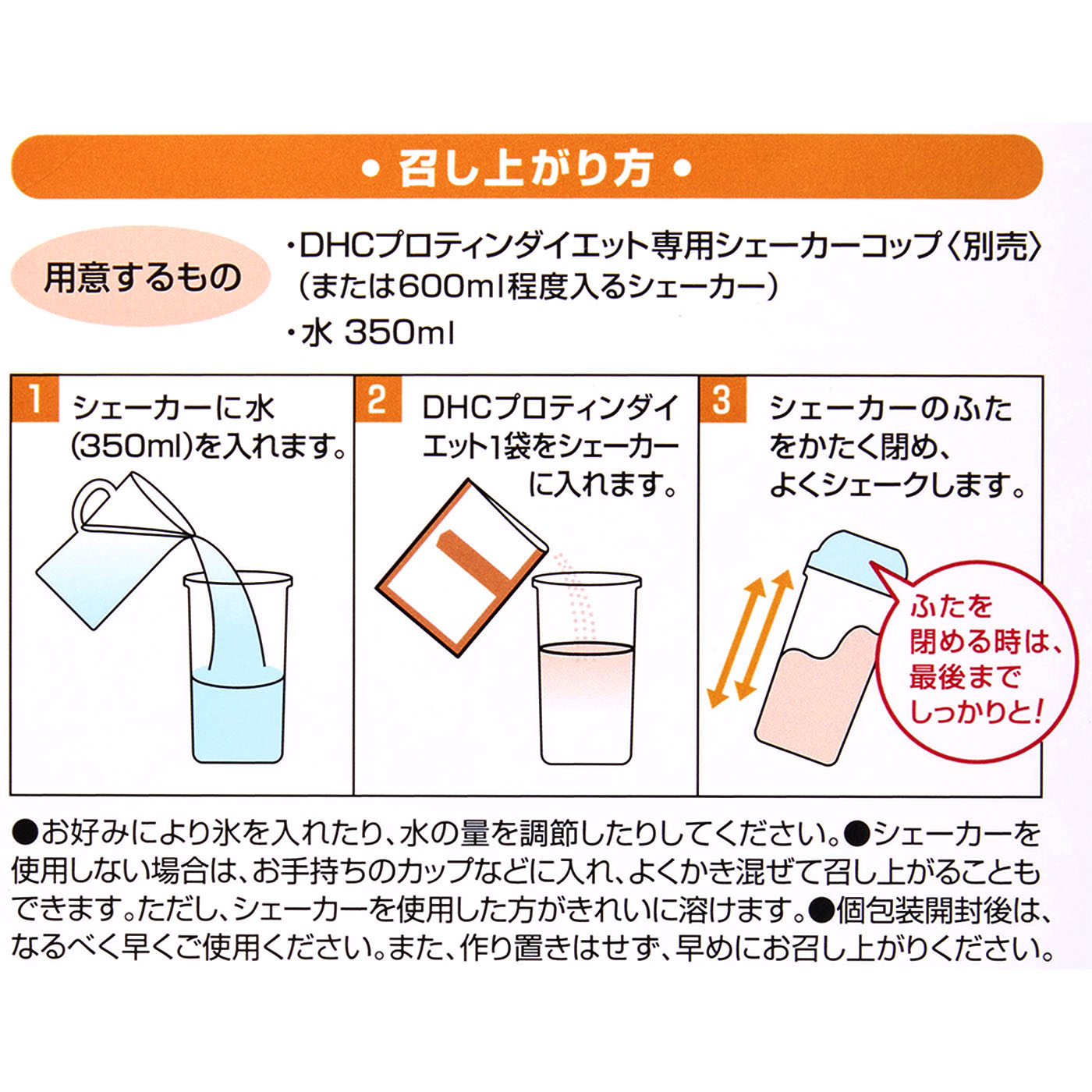 • 召し上がり方 •

用意するもの

・DHCプロティンダイエット専用シェーカーコップ〈別売〉（または600ml程度入るシェーカー）

・水 350ml

1 シェーカーに水(350ml)を入れます。

2 DHCプロティンダイエット1袋をシェーカーに入れます。

3 シェーカーのふたをかたく閉め、よくシェークします。

ふたを閉める時は、最後までしっかりと!

●お好みにより氷を入れたり、水の量を調節したりしてください。●シェーカーを使用しない場合は、お手持ちのカップなどに入れ、よくかき混ぜて召し上がることもできます。ただし、シェーカーを使用した方がきれいに溶けます。●個包装開封後は、なるべく早くご使用ください。また、作り置きはせず、早めにお召し上がりください。