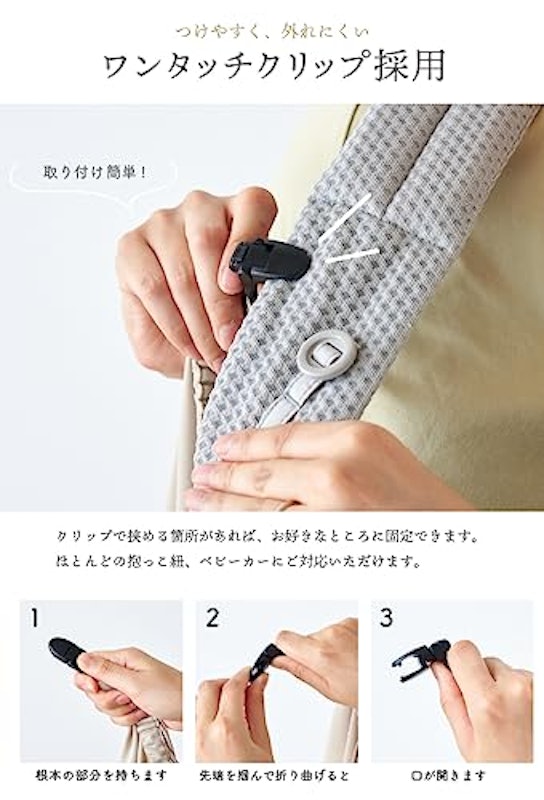 つけやすく、外れにくい
ワンタッチクリップ採用

取り付け簡単！

クリップで挟める箇所があれば、お好きなところに固定できます。
ほとんどの抱っこ紐、ベビーカーにご対応いただけます。

1
根本の部分を持ちます

2
先端を掴んで折り曲げると

3
口が開きます