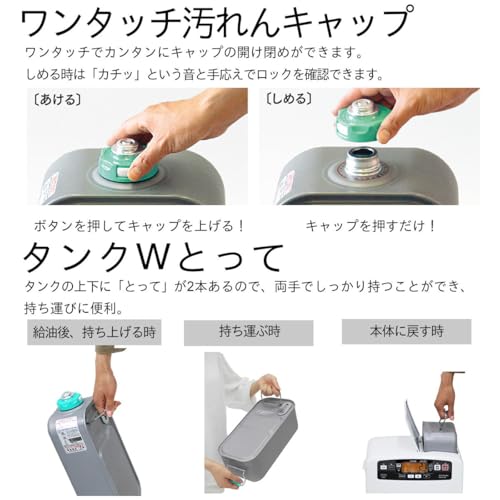 ワンタッチ汚れんキャップ

ワンタッチでカンタンにキャップの開け閉めができます。
しめる時は「カチッ」という音と手応えでロックを確認できます。

〔あける〕

〔しめる〕

ボタンを押してキャップを上げる！

キャップを押すだけ！

タンクWとって

タンクの上下に「とって」が2本あるので、両手でしっかり持つことができ、持ち運びに便利。

給油後、持ち上げる時

持ち運ぶ時

本体に戻す時