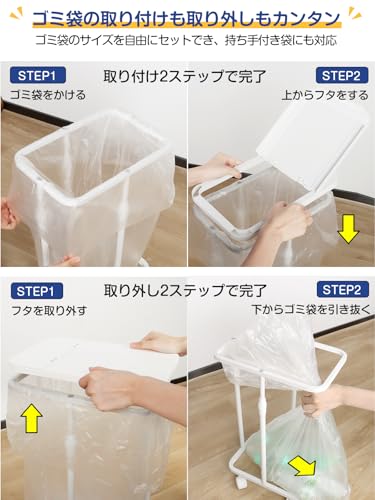 ゴミ袋の取り付けも取り外しもカンタン

ゴミ袋のサイズを自由にセットでき、持ち手付き袋にも対応

取り付け2ステップで完了

STEP1
ゴミ袋をかける

STEP2
上からフタをする

取り外し2ステップで完了

STEP1
フタを取り外す

STEP2
下からゴミ袋を引き抜く