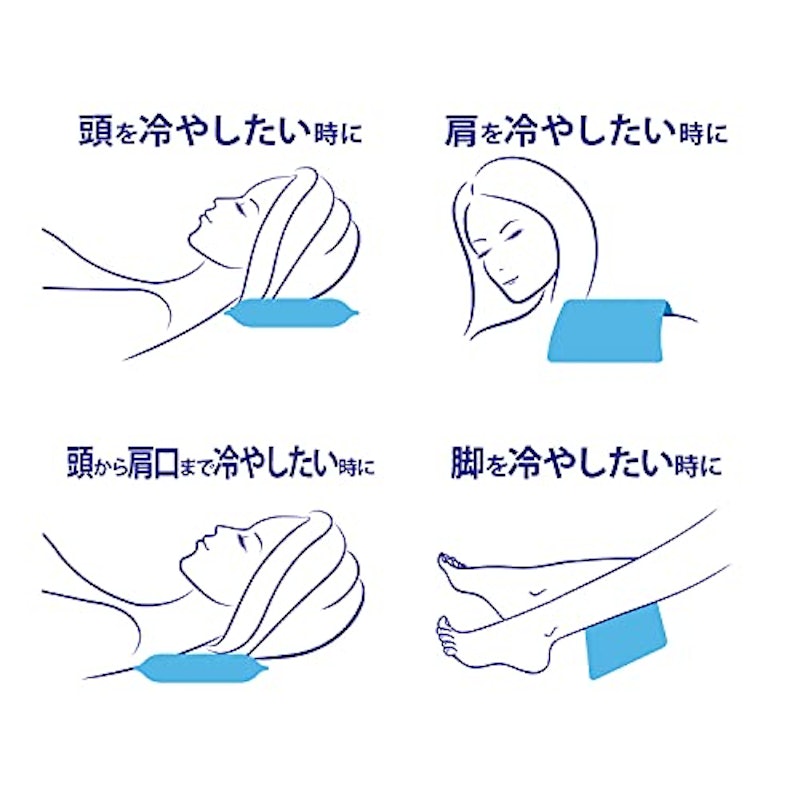 頭を冷やしたい時に

肩を冷やしたい時に

頭から肩口まで冷やしたい時に

脚を冷やしたい時に