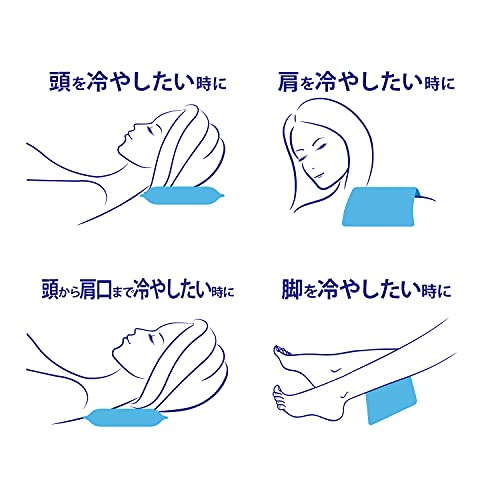 頭を冷やしたい時に

肩を冷やしたい時に

頭から肩口まで冷やしたい時に

脚を冷やしたい時に