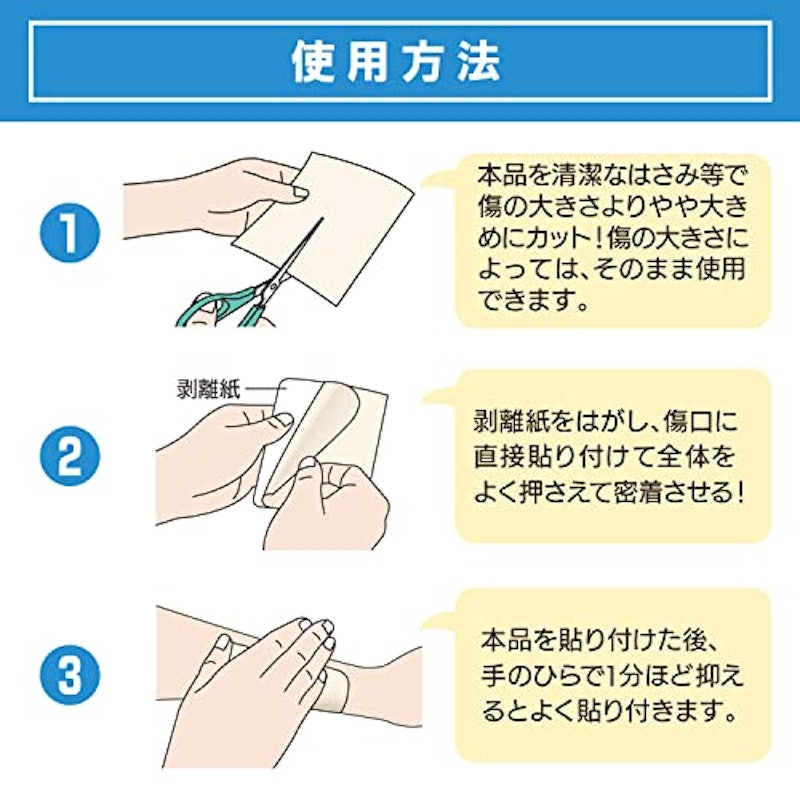 使用方法

1

本品を清潔なはさみ等で傷の大きさよりやや大きめにカット！傷の大きさによっては、そのまま使用できます。

2

剥離紙

剥離紙をはがし、傷口に直接貼り付けて全体をよく押さえて密着させる！

3

本品を貼り付けた後、手のひらで1分ほど抑えるとよく貼り付きます。