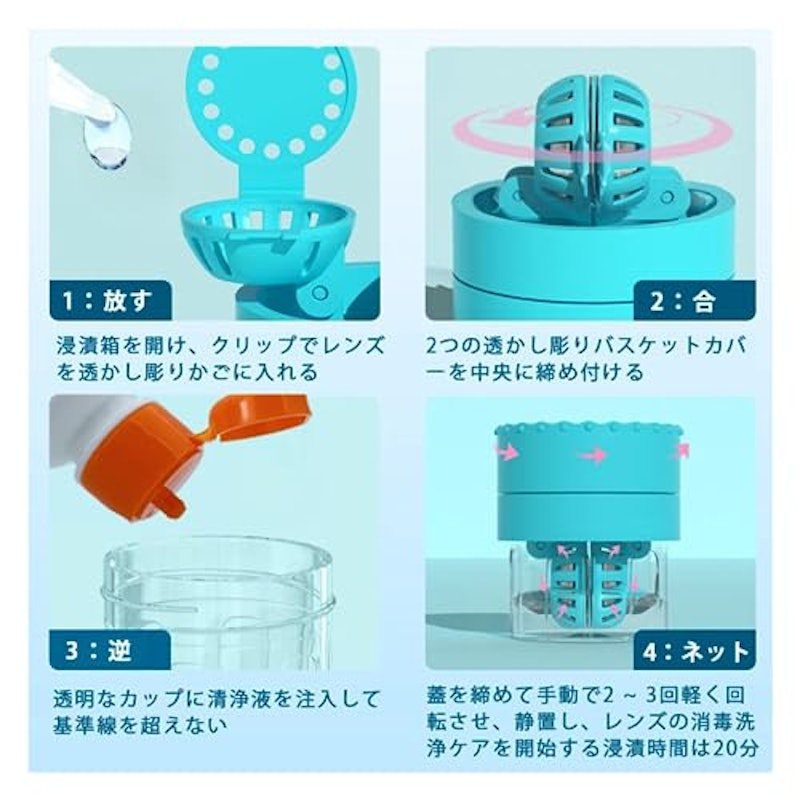 1：放す

浸漬箱を開け、クリップでレンズを透かし彫りかごに入れる

2：合

2つの透かし彫りバスケットカバーを中央に締め付ける

3：逆

透明なカップに清浄液を注入して基準線を超えない

4：ネット

蓋を締めて手動で2 ~ 3回軽く回転させ、静置し、レンズの消毒洗浄ケアを開始する浸漬時間は20分