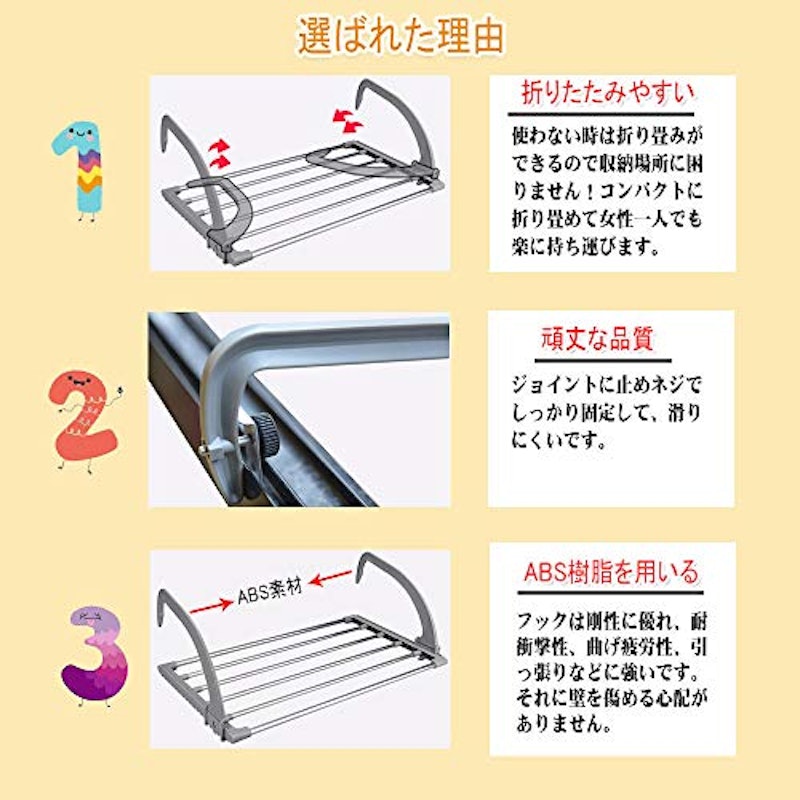 選ばれた理由

1

折りたたみやすい

使わない時は折り畳みができるので収納場所に困りません！コンパクトに折り畳めて女性一人でも楽に持ち運びます。

2

頑丈な品質

ジョイントに止めネジでしっかり固定して、滑りにくいです。

3

ABS素材

ABS樹脂を用いる

フックは剛性に優れ、耐衝撃性、曲げ疲労性、引っ張りなどに強いです。それに壁を傷める心配がありません。