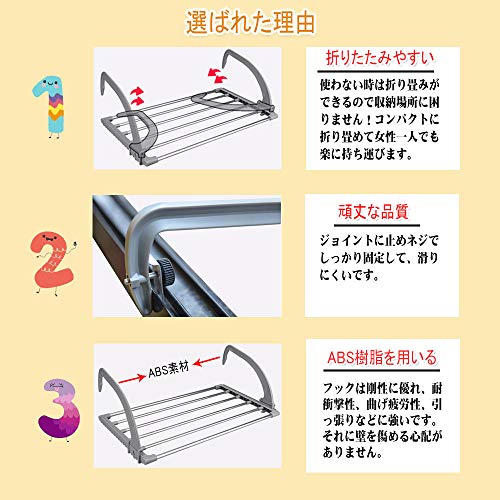 選ばれた理由

1

折りたたみやすい

使わない時は折り畳みができるので収納場所に困りません！コンパクトに折り畳めて女性一人でも楽に持ち運びます。

2

頑丈な品質

ジョイントに止めネジでしっかり固定して、滑りにくいです。

3

ABS素材

ABS樹脂を用いる

フックは剛性に優れ、耐衝撃性、曲げ疲労性、引っ張りなどに強いです。それに壁を傷める心配がありません。