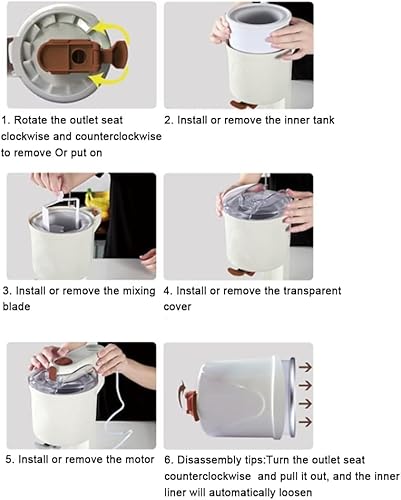 1. Rotate the outlet seat clockwise and counterclockwise to remove Or put on

2. Install or remove the inner tank

3. Install or remove the mixing blade

4. Install or remove the transparent cover

5. Install or remove the motor

6. Disassembly tips:Turn the outlet seat counterclockwise and pull it out, and the inner liner will automatically loosen